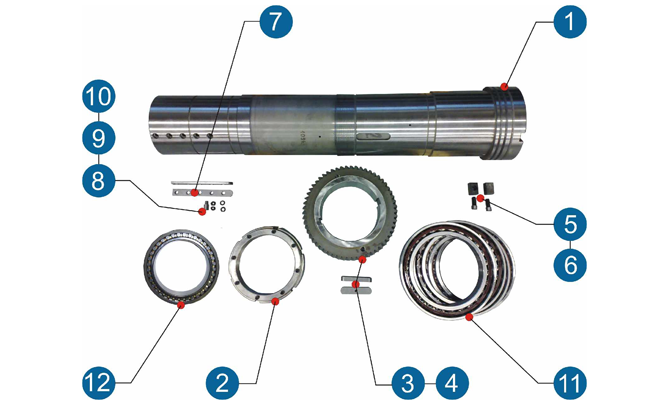 7
1
10
9
8
5
6
12
2
3
4
11